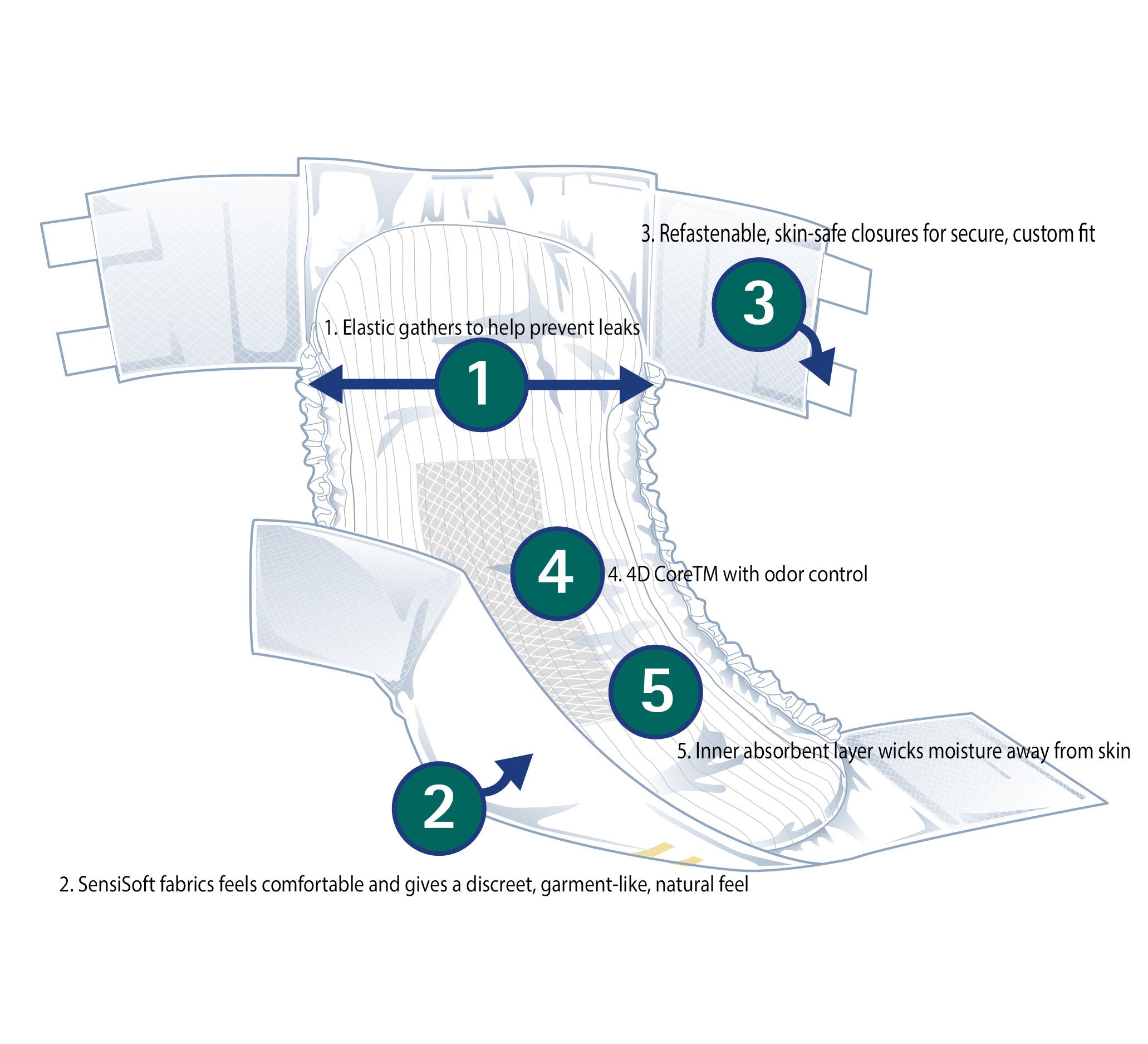 3. Refastenable, skin-safe closures for secure, custom fit

3

1. Elastic gathers to help prevent leaks

1

4

4. 4D CoreTM with odor control

5

5. Inner absorbent layer wicks moisture away from skin

2

2. SensiSoft fabrics feels comfortable and gives a discreet, garment-like, natural feel