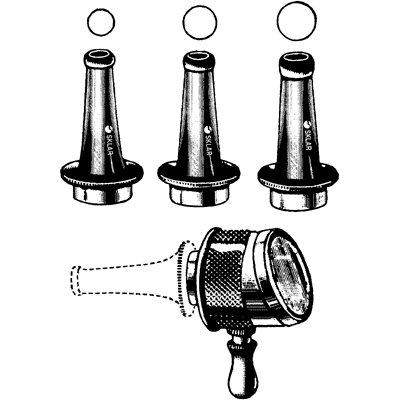 SKLAR

SKLAR

SKLAR